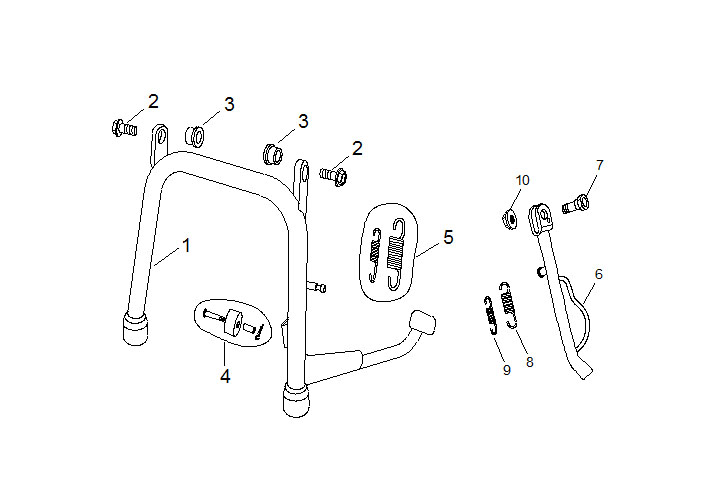 2
3
3
2
1
5
4
10
7
6
9
8